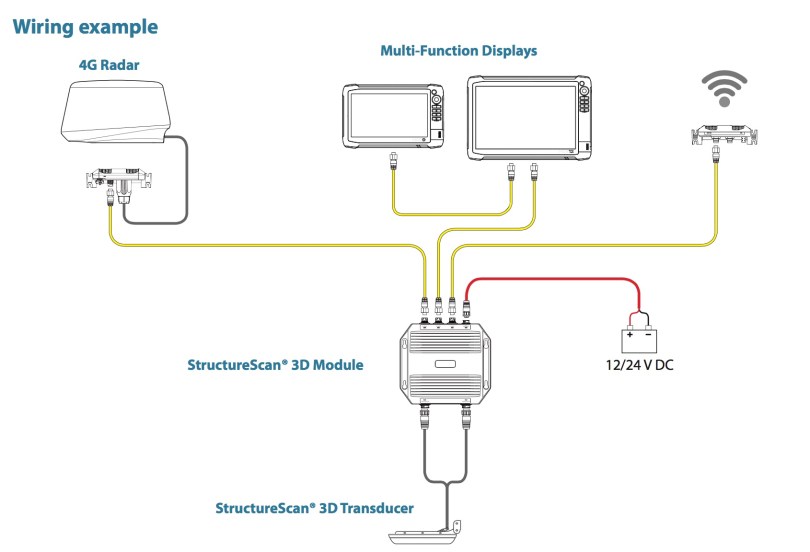 Wiring example

4G Radar

Multi-Function Displays

StructureScan® 3D Module

+ −

12/24 V DC

StructureScan® 3D Transducer